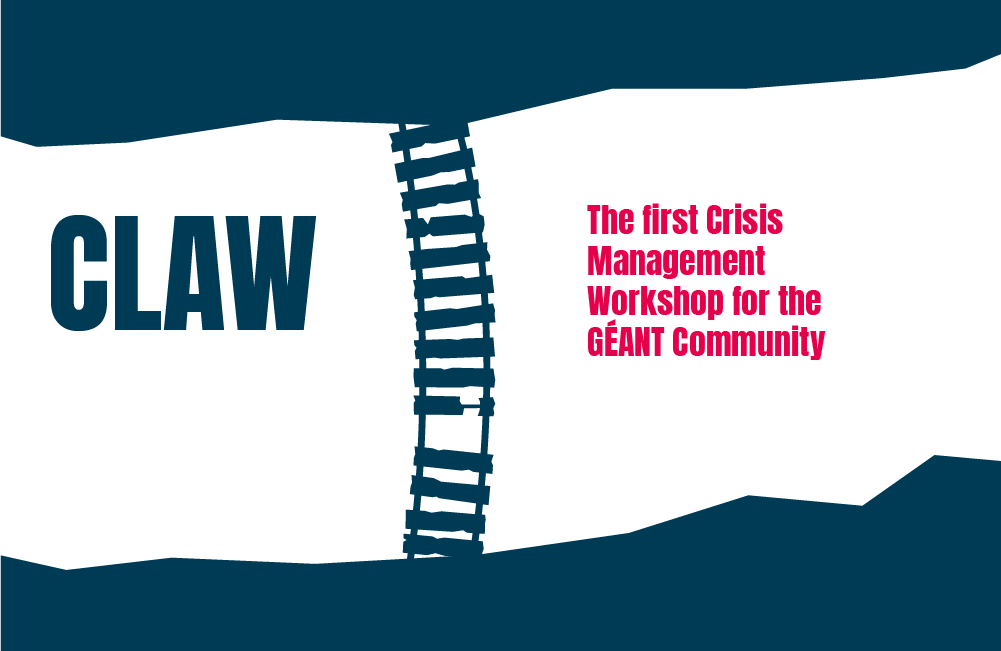 CLAW

The first Crisis Management Workshop for the GÉANT Community